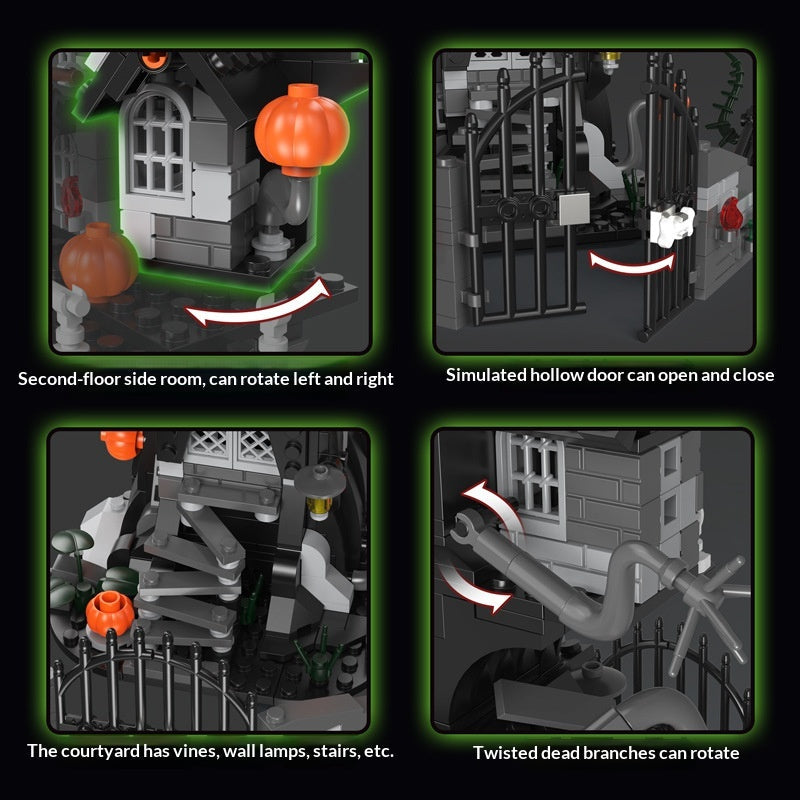 Second-floor side room, can rotate left and right

Simulated hollow door can open and close

The courtyard has vines, wall lamps, stairs, etc.

Twisted dead branches can rotate