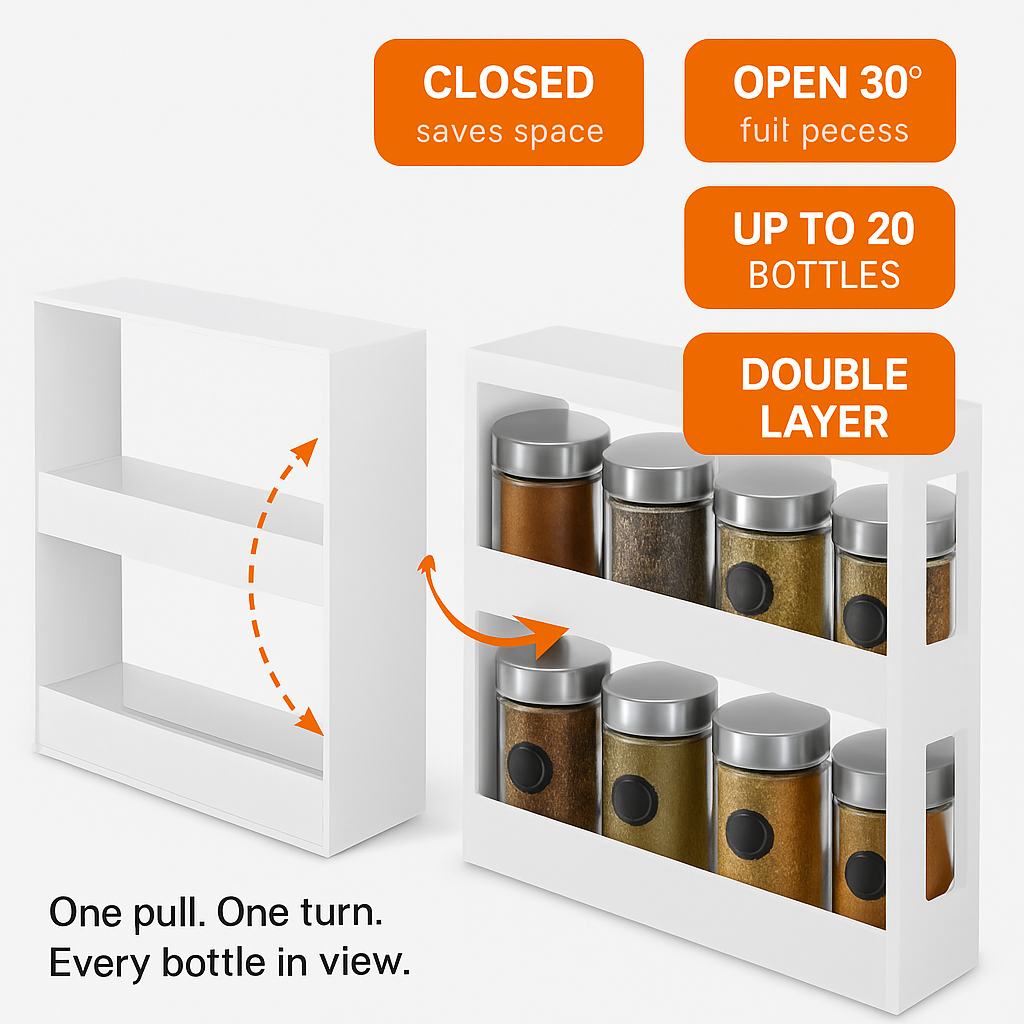 CLOSED
saves space

OPEN 30°
fuit pecess

UP TO 20
BOTTLES

DOUBLE
LAYER

One pull. One turn.
Every bottle in view.