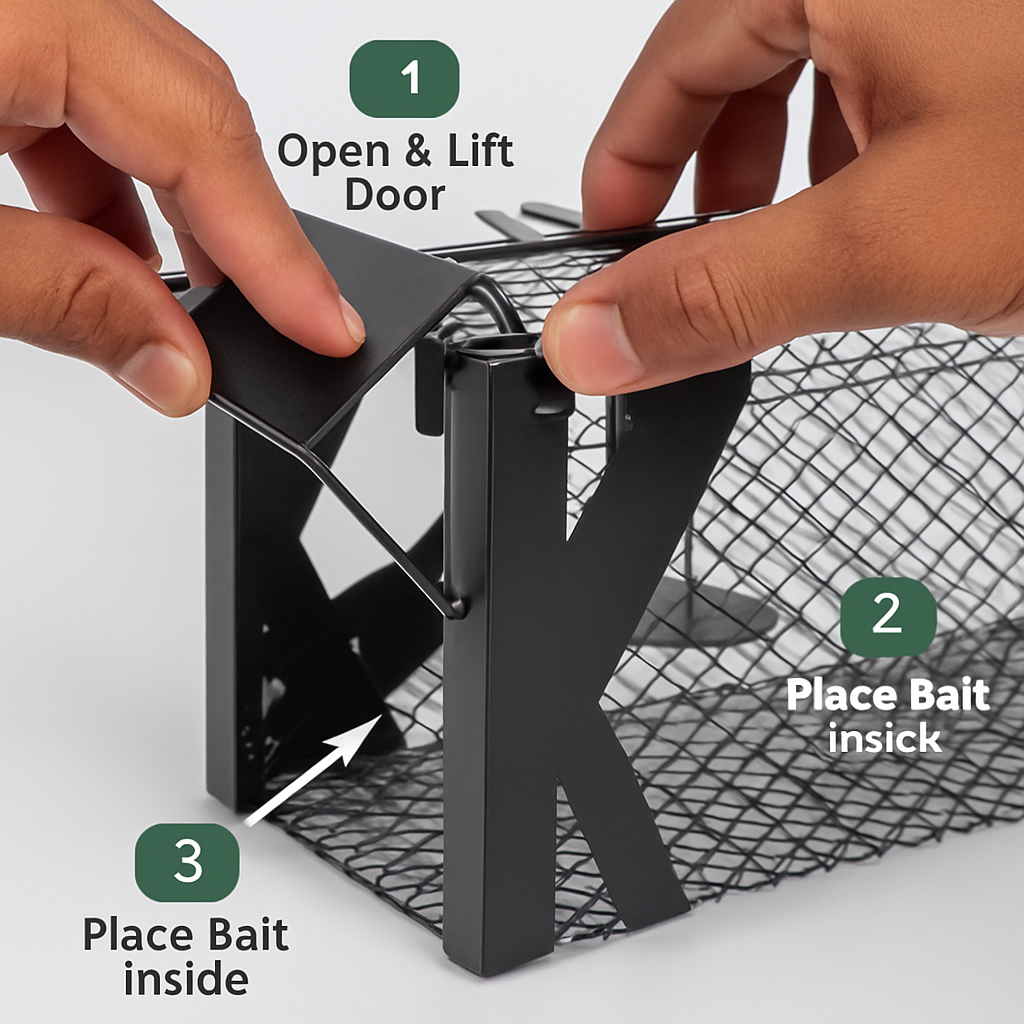 1
Open & Lift Door

2
Place Bait insick

3
Place Bait inside