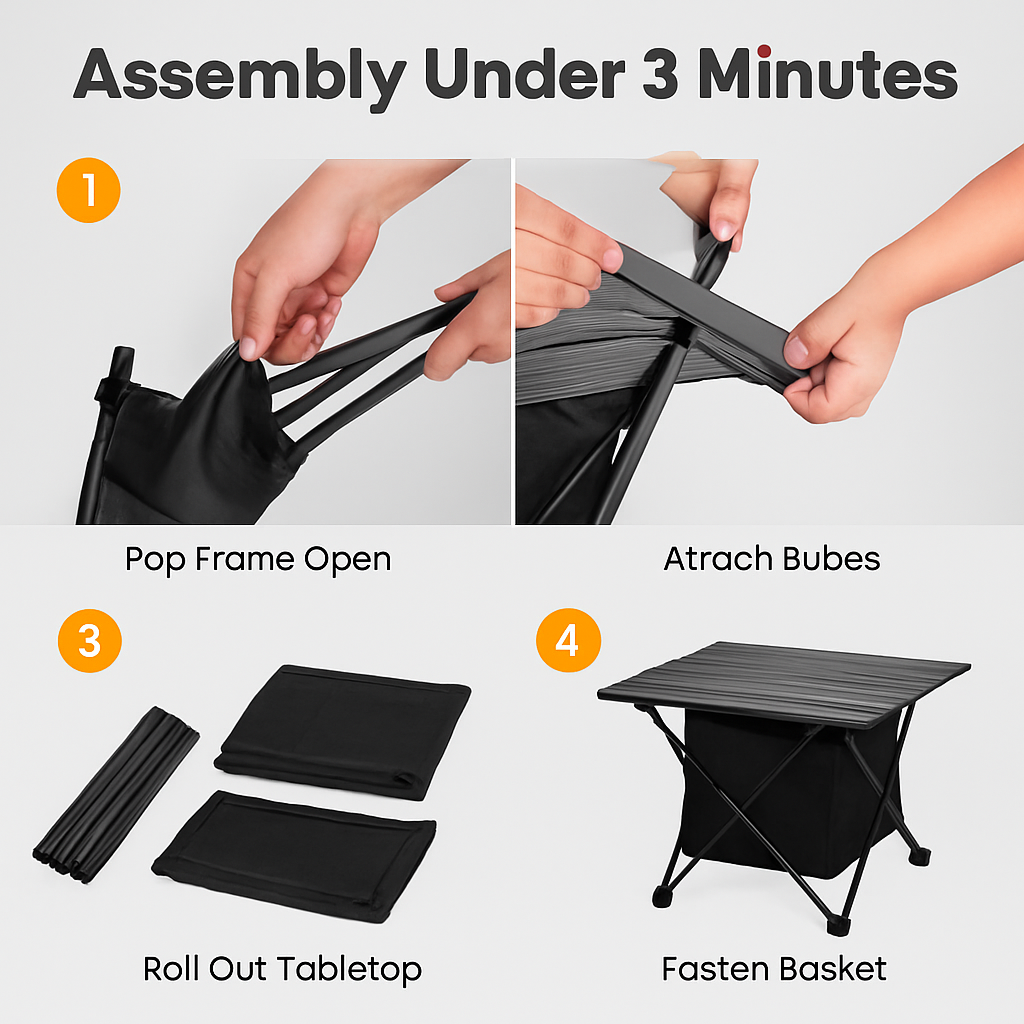 Assembly Under 3 Minutes

1

Pop Frame Open

Atrach Bubes

3

Roll Out Tabletop

4

Fasten Basket